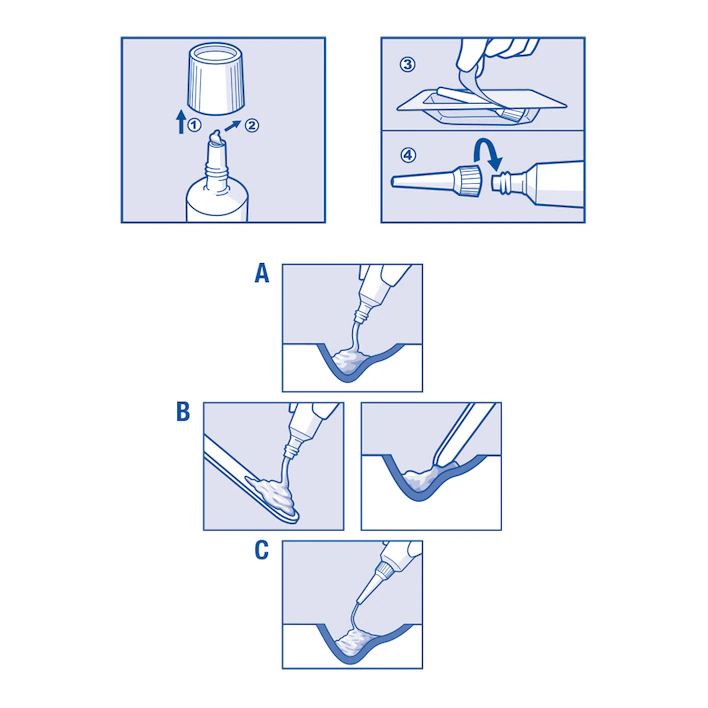 ①
②
③
④
A
B
C