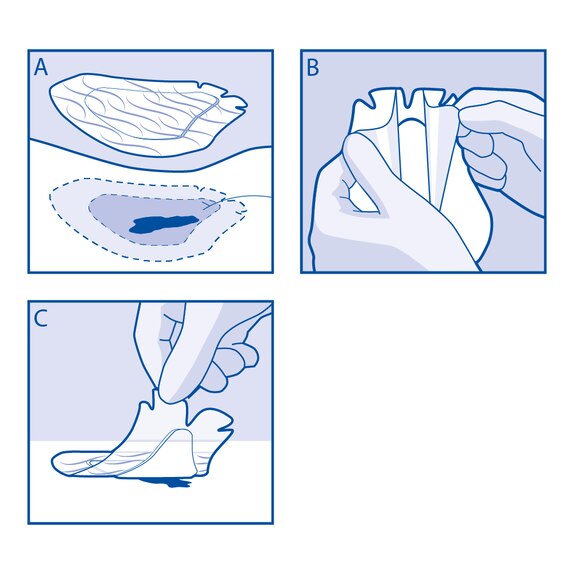 A

B

C