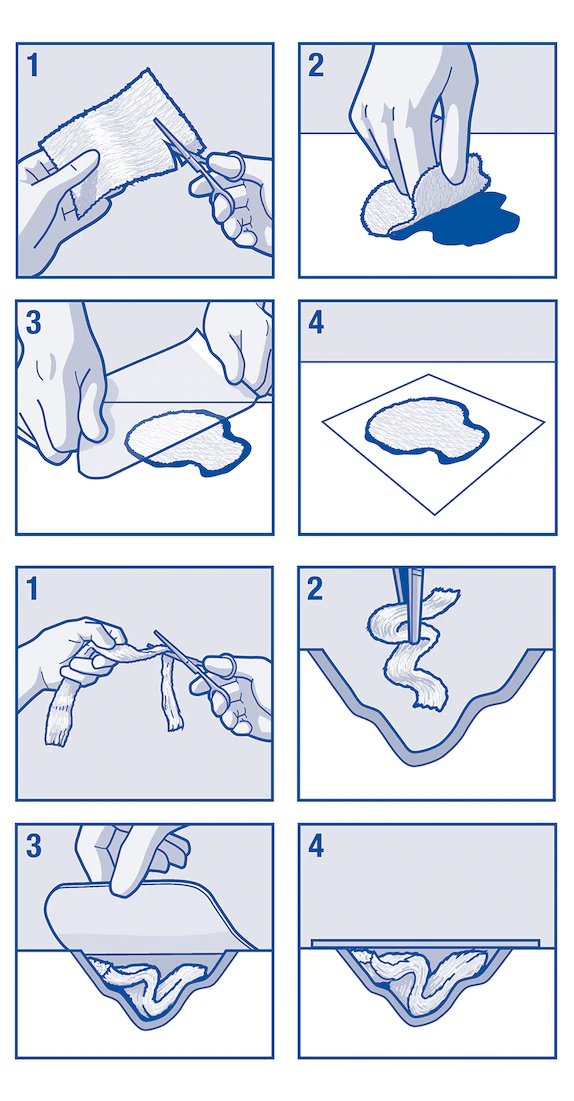 1

2

3

4

1

2

3

4